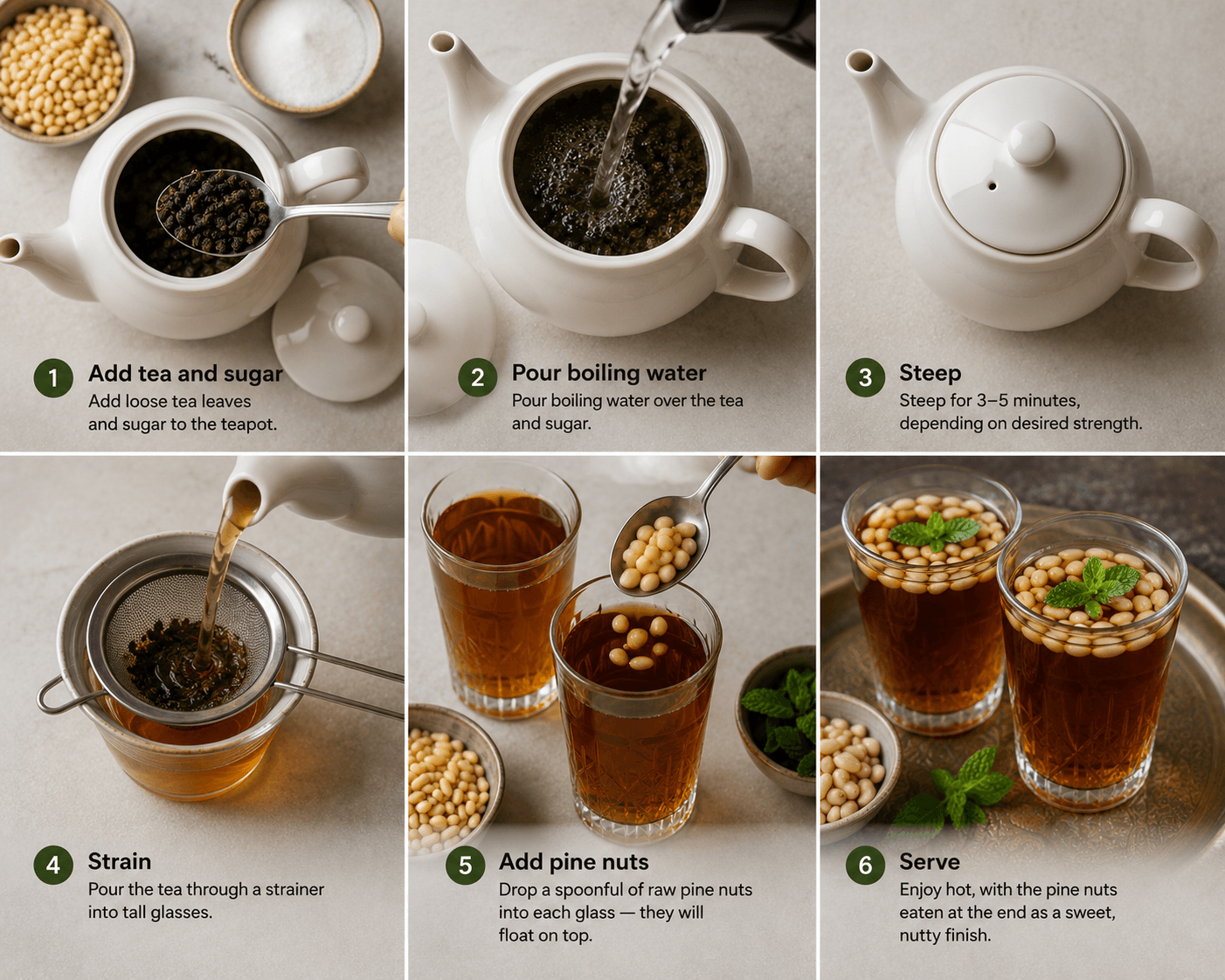 1 Add tea and sugar
Add loose tea leaves and sugar to the teapot.

2 Pour boiling water
Pour boiling water over the tea and sugar.

3 Steep
Steep for 3–5 minutes, depending on desired strength.

4 Strain
Pour the tea through a strainer into tall glasses.

5 Add pine nuts
Drop a spoonful of raw pine nuts into each glass — they will float on top.

6 Serve
Enjoy hot, with the pine nuts eaten at the end as a sweet, nutty finish.